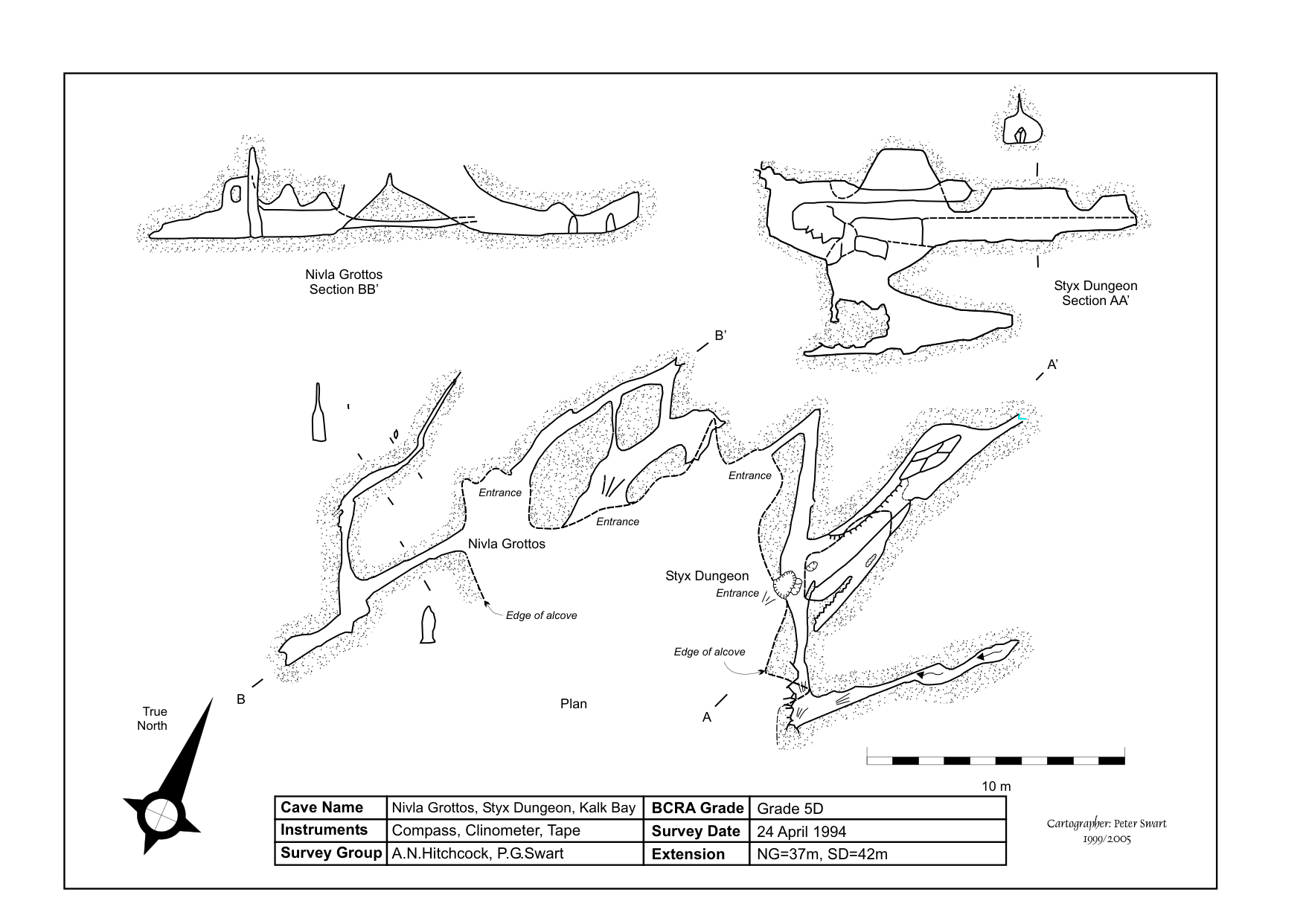 Nivla Grottos
Section BB'

Styx Dungeon
Section AA'

B'

A'

Entrance

Entrance

Entrance

Nivla Grottos

Styx Dungeon

Entrance

Edge of alcove

Edge of alcove

B

True
North

Plan

A

10 m

| Cave Name | Nivla Grottos, Styx Dungeon, Kalk Bay | BCRA Grade | Grade 5D |
|---|---|---|---|
| Instruments | Compass, Clinometer, Tape | Survey Date | 24 April 1994 |
| Survey Group | A.N.Hitchcock, P.G.Swart | Extension | NG=37m, SD=42m |

Cartographer: Peter Swart
1999/2005