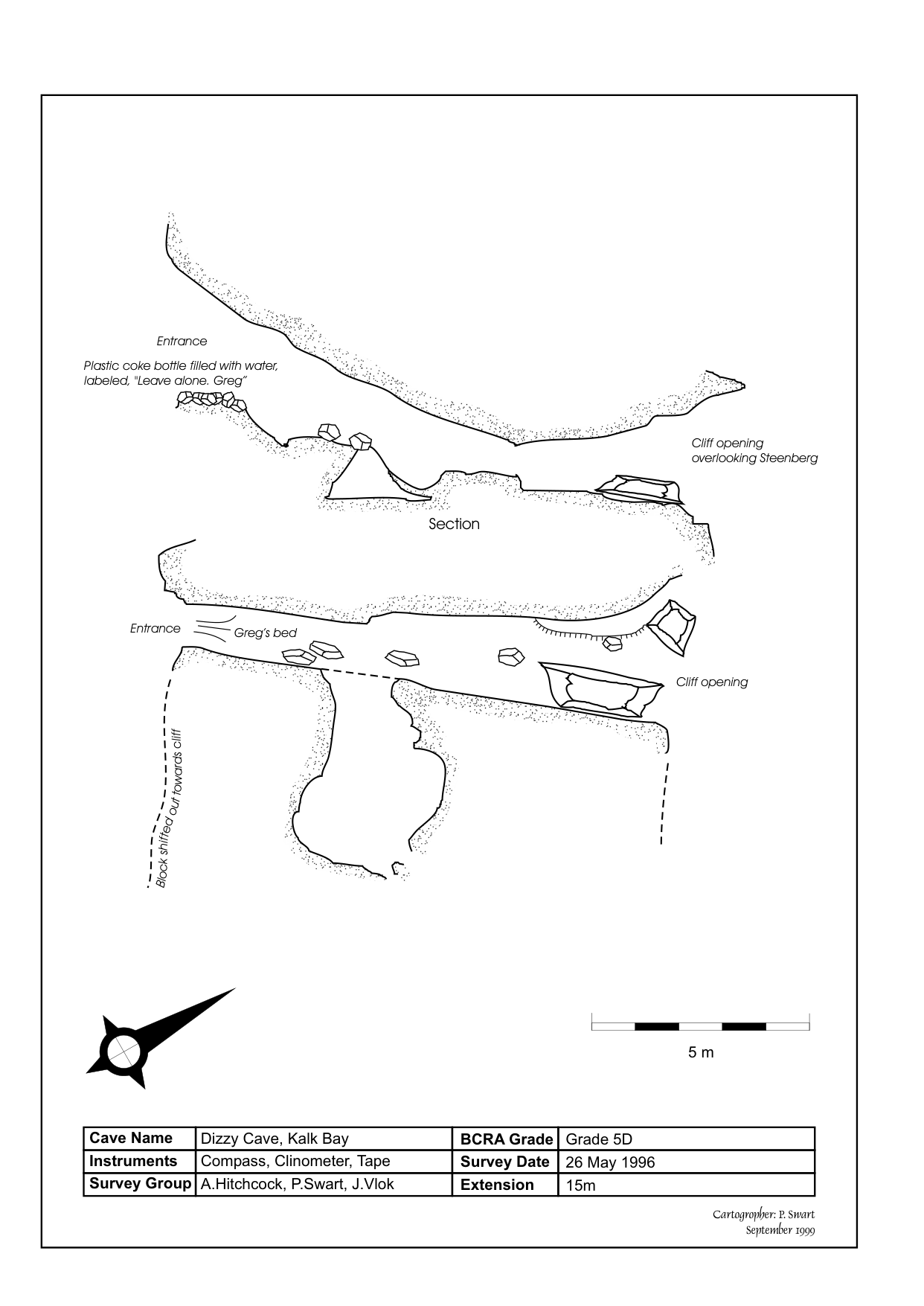 Entrance

Plastic coke bottle filled with water, labeled, "Leave alone. Greg"

Cliff opening overlooking Steenberg

Section

Entrance

Greg's bed

Cliff opening

Block shifted out towards cliff

5 m

| Cave Name | Dizzy Cave, Kalk Bay | BCRA Grade | Grade 5D |
|---|---|---|---|
| Instruments | Compass, Clinometer, Tape | Survey Date | 26 May 1996 |
| Survey Group | A.Hitchcock, P.Swart, J.Vlok | Extension | 15m |

Cartogropher: P. Swart
September 1999