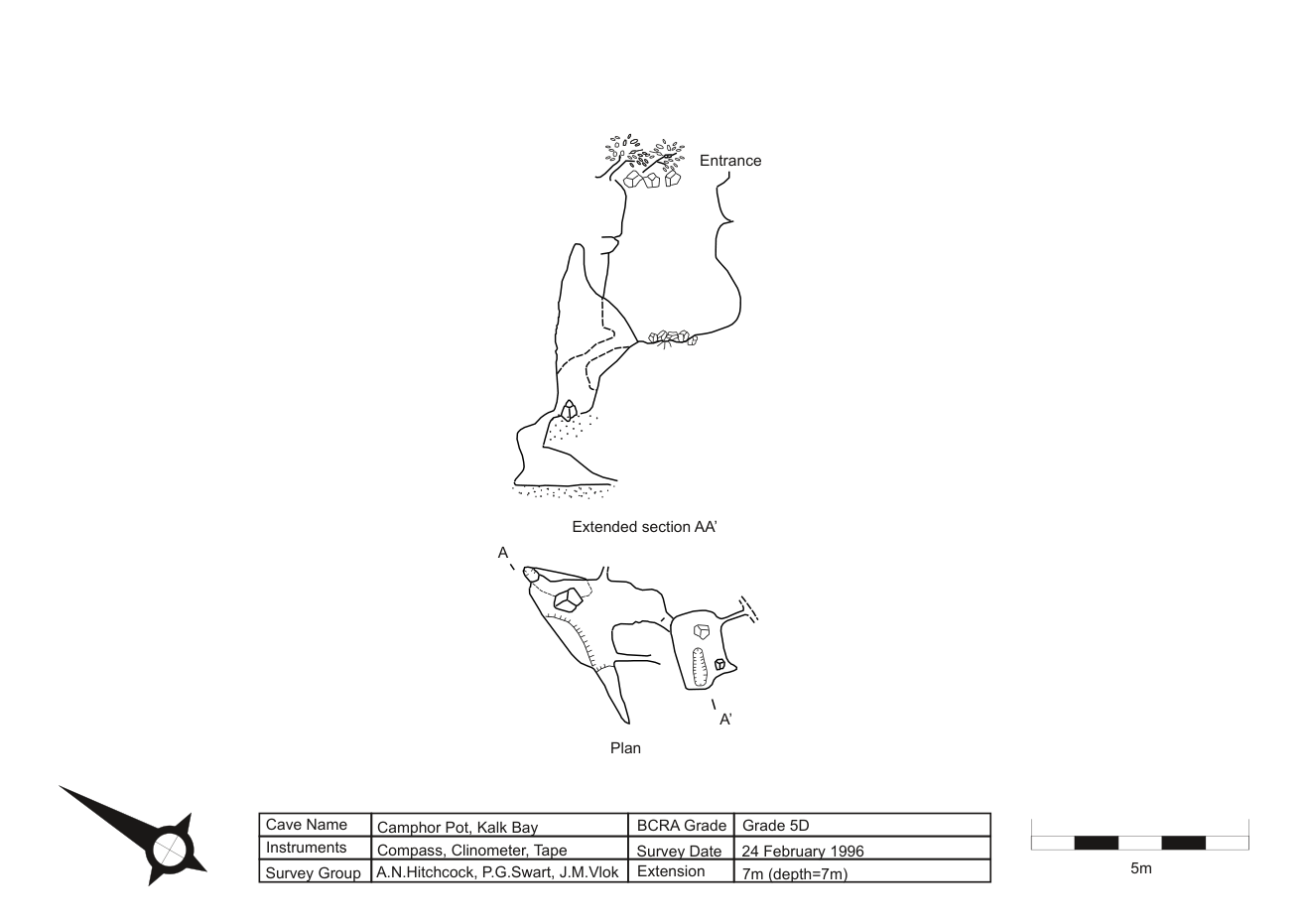 Entrance

Extended section AA'

A

A'

Plan

| Cave Name | Camphor Pot, Kalk Bay | BCRA Grade | Grade 5D |
|---|---|---|---|
| Instruments | Compass, Clinometer, Tape | Survey Date | 24 February 1996 |
| Survey Group | A.N.Hitchcock, P.G.Swart, J.M.Vlok | Extension | 7m (depth=7m) |

5m