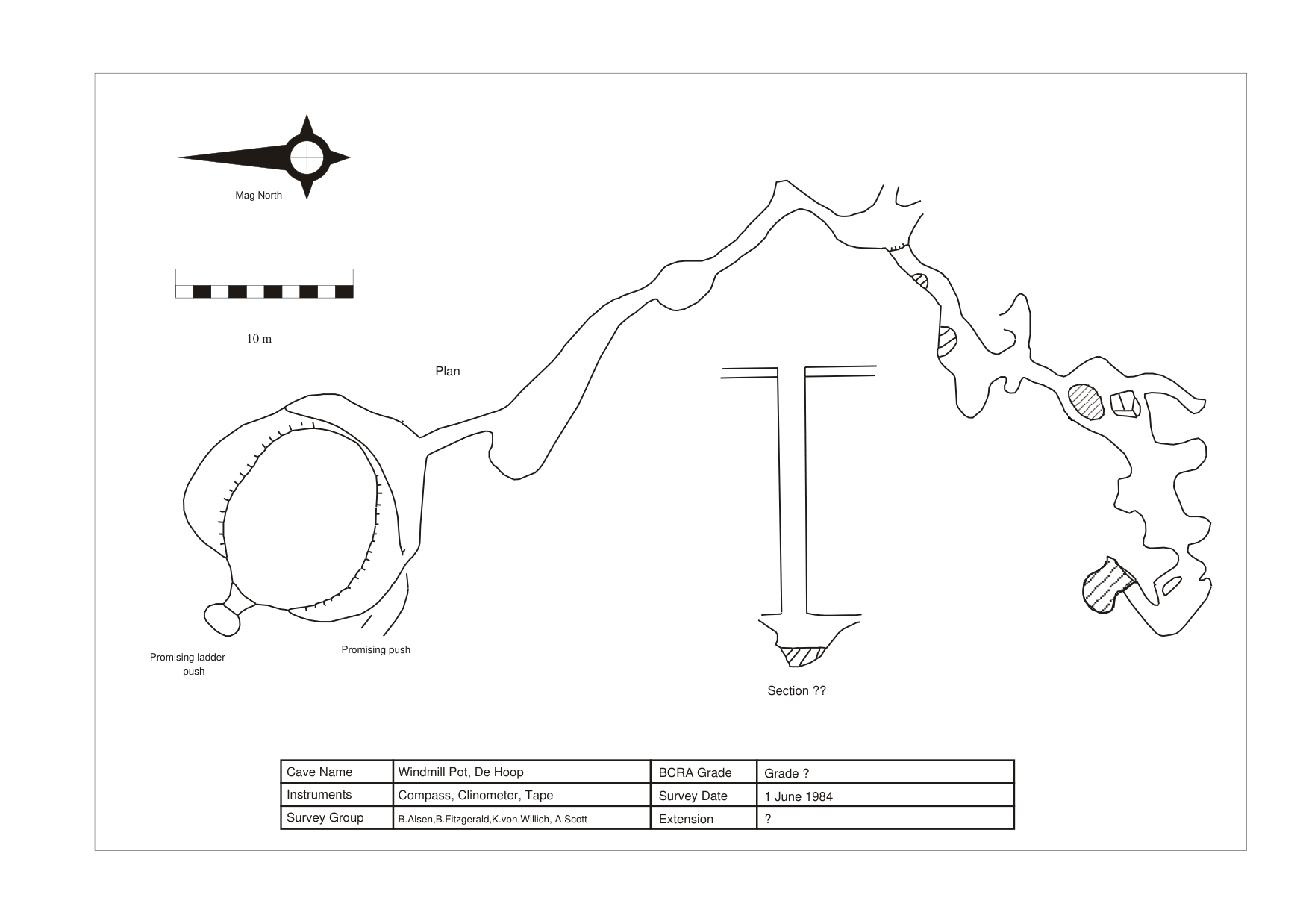 Mag North

10 m

Plan

Promising ladder push

Promising push

Section ??

| Cave Name | Windmill Pot, De Hoop | BCRA Grade | Grade ? |
|---|---|---|---|
| Instruments | Compass, Clinometer, Tape | Survey Date | 1 June 1984 |
| Survey Group | B.Alsen,B.Fitzgerald,K.von Willich, A.Scott | Extension | ? |