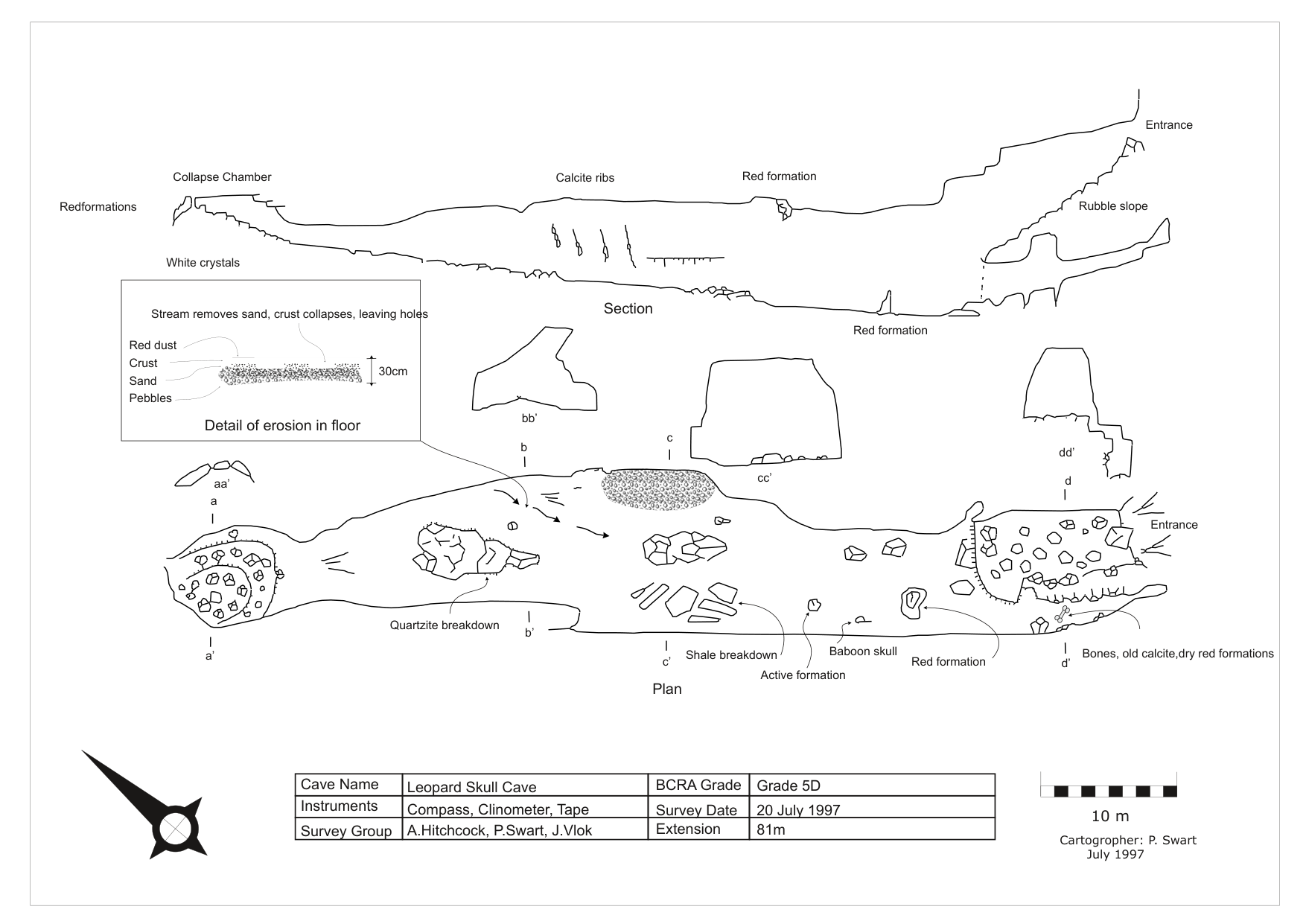 Entrance

Collapse Chamber

Calcite ribs

Red formation

Redformations

Rubble slope

White crystals

Section

Red formation

Stream removes sand, crust collapses, leaving holes

Red dust
Crust
Sand
Pebbles

30cm

Detail of erosion in floor

bb'

b

c

cc'

dd'

d

aa'

a

Entrance

Quartzite breakdown

b'

a'

c'

Shale breakdown

Active formation

Baboon skull

Red formation

d'

Bones, old calcite,dry red formations

Plan

| Cave Name | Leopard Skull Cave | BCRA Grade | Grade 5D |
|---|---|---|---|
| Instruments | Compass, Clinometer, Tape | Survey Date | 20 July 1997 |
| Survey Group | A.Hitchcock, P.Swart, J.Vlok | Extension | 81m |

10 m

Cartogropher: P. Swart
July 1997